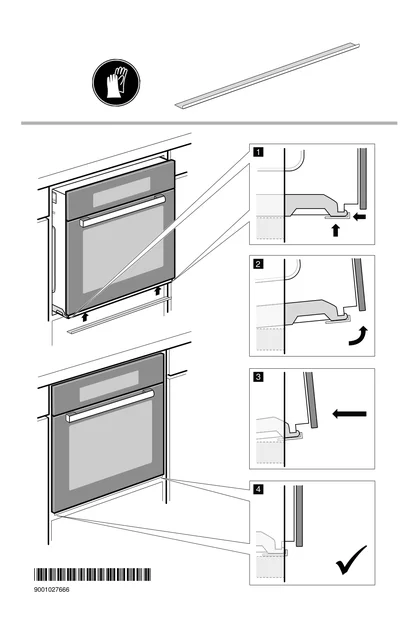 1

2

3

4

9001027666